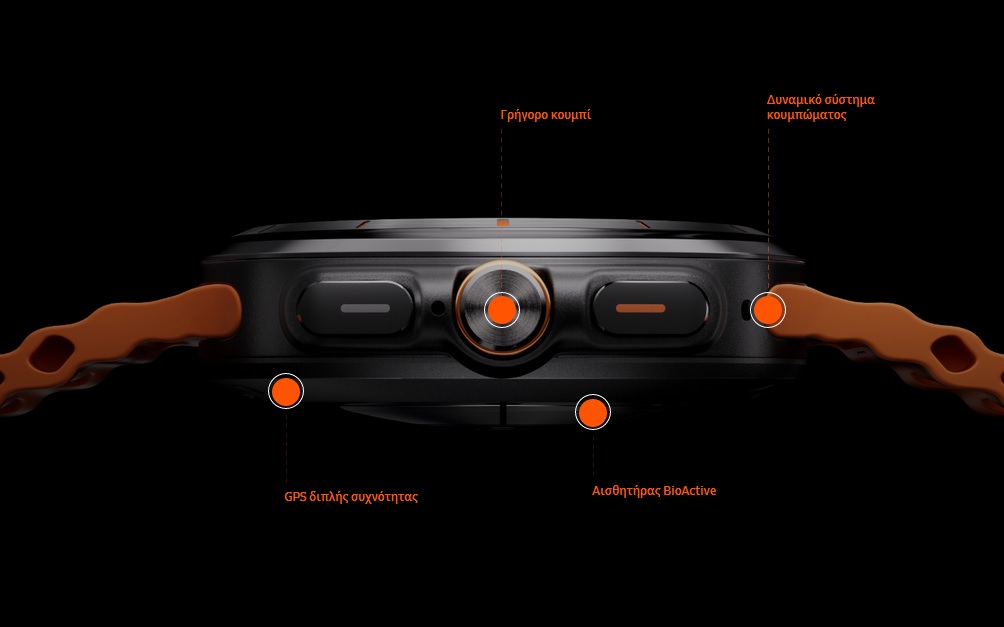 Γρήγορο κουμπί

Δυναμικό σύστημα κουμπώματος

GPS διπλής συχνότητας

Αισθητήρας BioActive