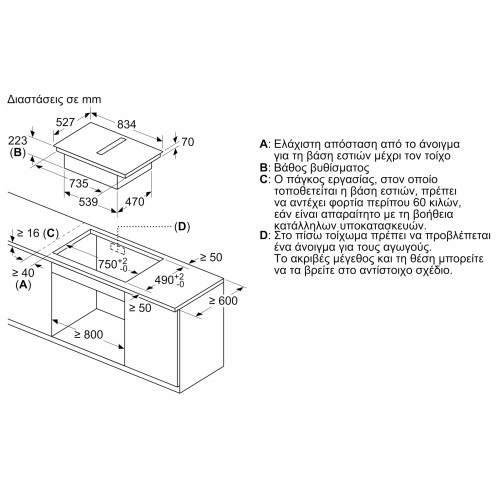 Διαστάσεις σε mm

527
834
223
(B)
70
735
539
470
≥ 16 (C)
(D)
≥ 40
(A)
$750^{+2}_{-0}$
$490^{+2}_{-0}$
≥ 50
≥ 50
≥ 600
≥ 800

A: Ελάχιστη απόσταση από το άνοιγμα για τη βάση εστιών μέχρι τον τοίχο
B: Βάθος βυθίσματος
C: Ο πάγκος εργασίας, στον οποίο τοποθετείται η βάση εστιών, πρέπει να αντέχει φορτία περίπου 60 κιλών, εάν είναι απαραίτητο με τη βοήθεια κατάλληλων υποκατασκευών.
D: Στο πίσω τοίχωμα πρέπει να προβλέπεται ένα άνοιγμα για τους αγωγούς. Το ακριβές μέγεθος και τη θέση μπορείτε να τα βρείτε στο αντίστοιχο σχέδιο.