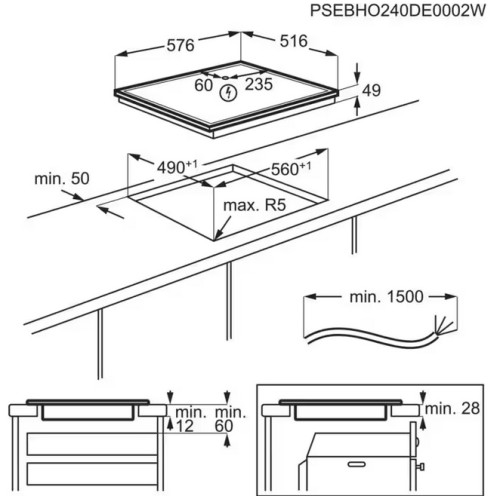 PSEBHO240DE0002W

576
516
60
235
49

$490^{+1}$
$560^{+1}$
min. 50
max. R5

min. 1500

min.
12
min.
60

min. 28