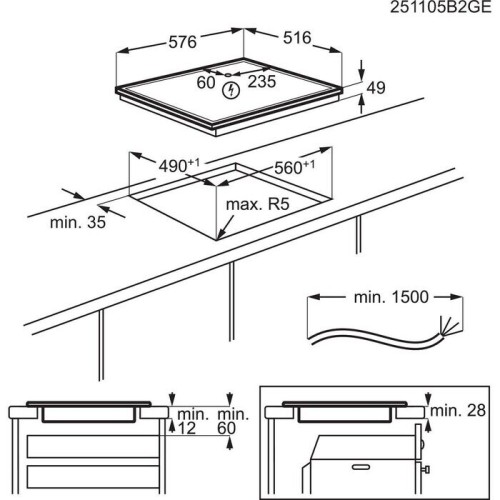 251105B2GE

576

516

60

235

49

$490^{+1}$

$560^{+1}$

max. R5

min. 35

min. 1500

min. 12

min. 60

min. 28