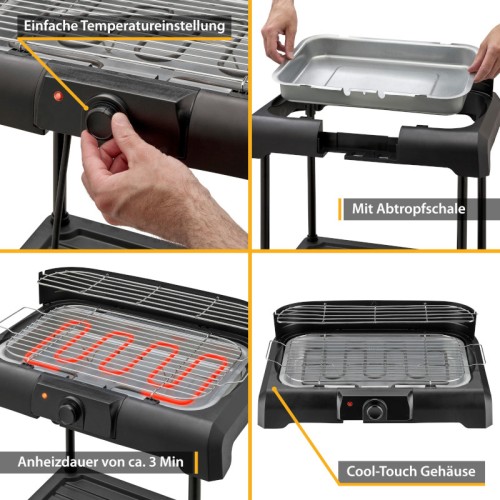 Einfache Temperatureinstellung

Mit Abtropfschale

Anheizdauer von ca. 3 Min

Cool-Touch Gehäuse