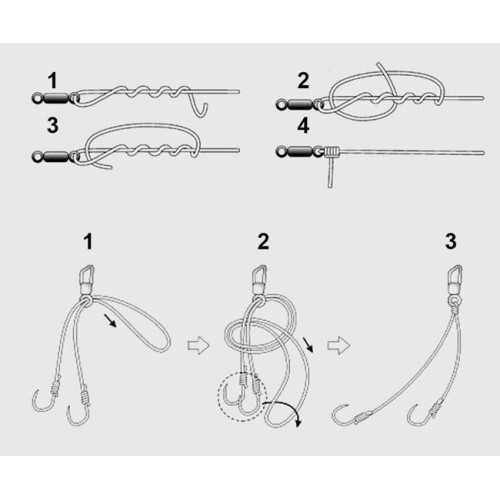 1
2
3
4

1
2
3