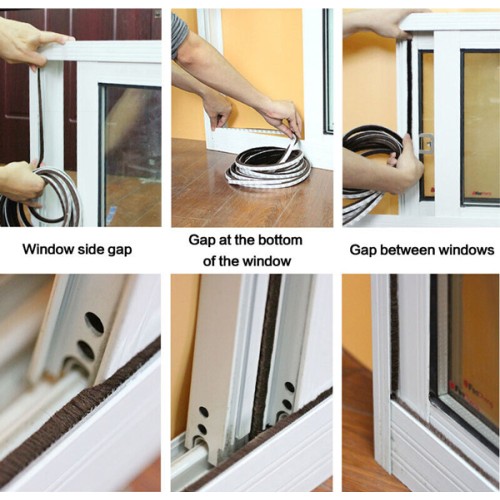 Window side gap

Gap at the bottom of the window

Gap between windows